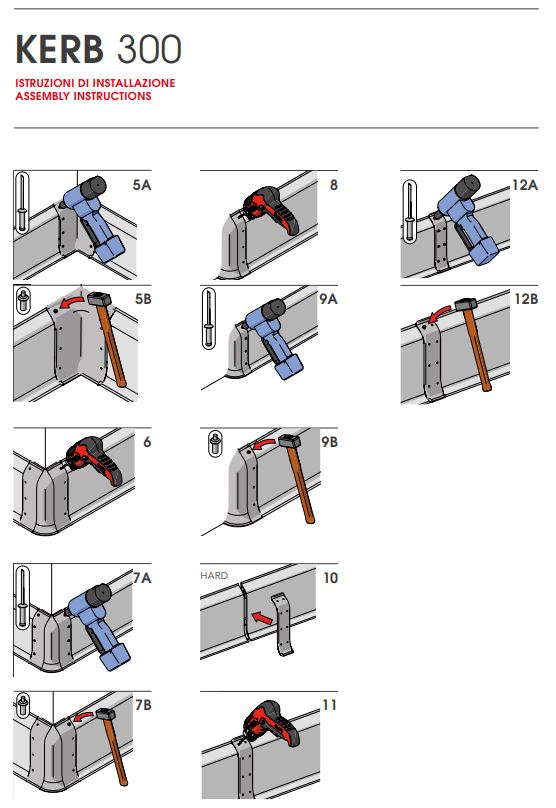 KERB 300

ISTRUZIONI DI INSTALLAZIONE
ASSEMBLY INSTRUCTIONS

5A

5B

6

7A

7B

8

9A

9B

HARD

10

11

12A

12B