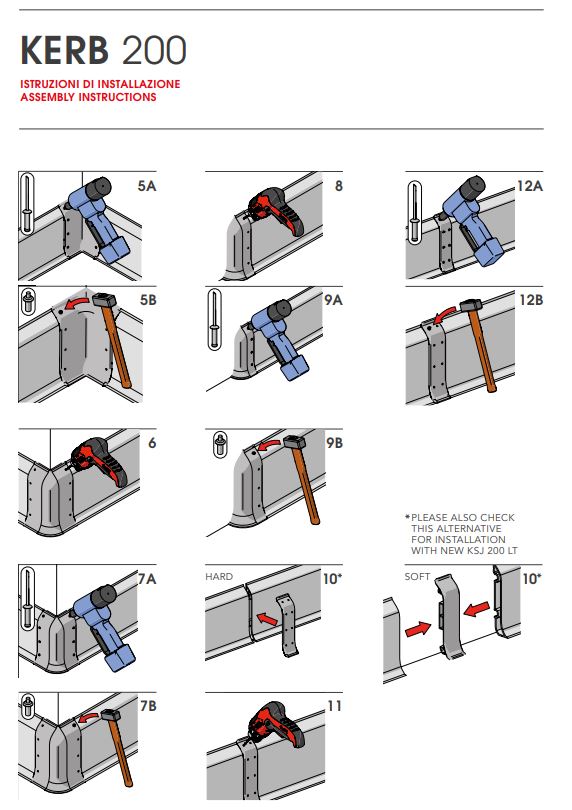 KERB 200

ISTRUZIONI DI INSTALLAZIONE
ASSEMBLY INSTRUCTIONS

5A

5B

6

7A

7B

8

9A

9B

HARD

10*

11

12A

12B

*PLEASE ALSO CHECK THIS ALTERNATIVE FOR INSTALLATION WITH NEW KSJ 200 LT

SOFT

10*