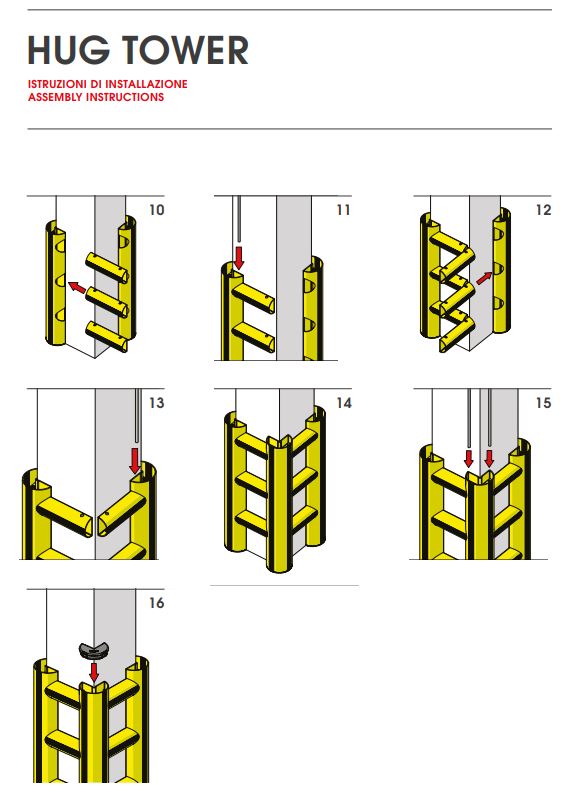 HUG TOWER

ISTRUZIONI DI INSTALLAZIONE
ASSEMBLY INSTRUCTIONS

10

11

12

13

14

15

16