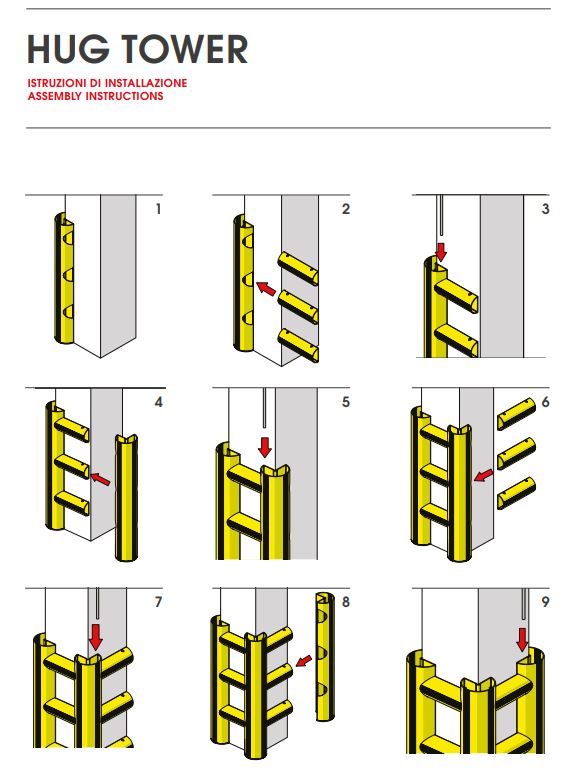 HUG TOWER

ISTRUZIONI DI INSTALLAZIONE
ASSEMBLY INSTRUCTIONS

1

2

3

4

5

6

7

8

9