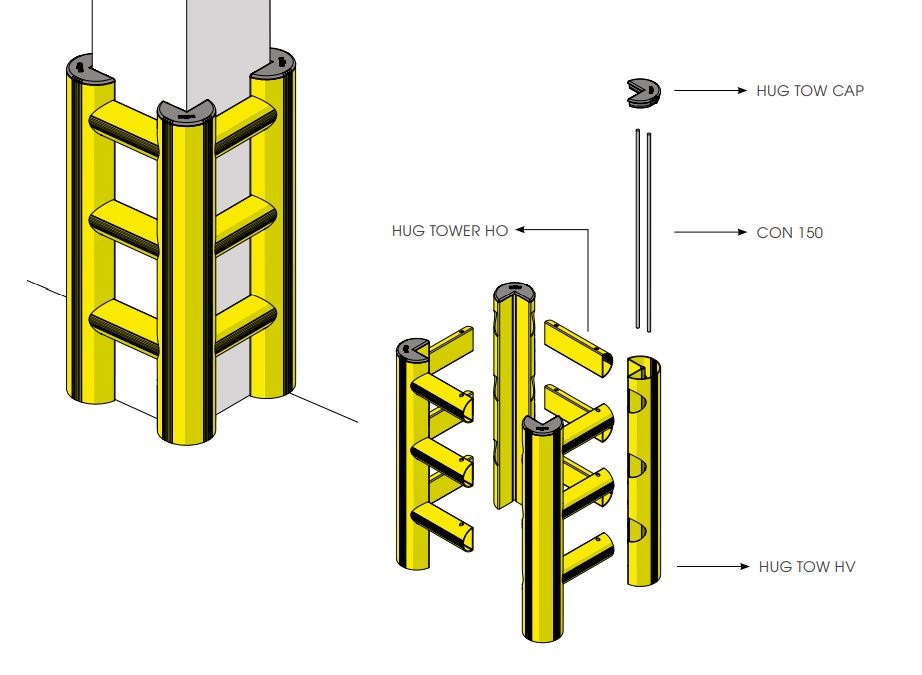 HUG TOW CAP

HUG TOWER HO

CON 150

HUG TOW HV