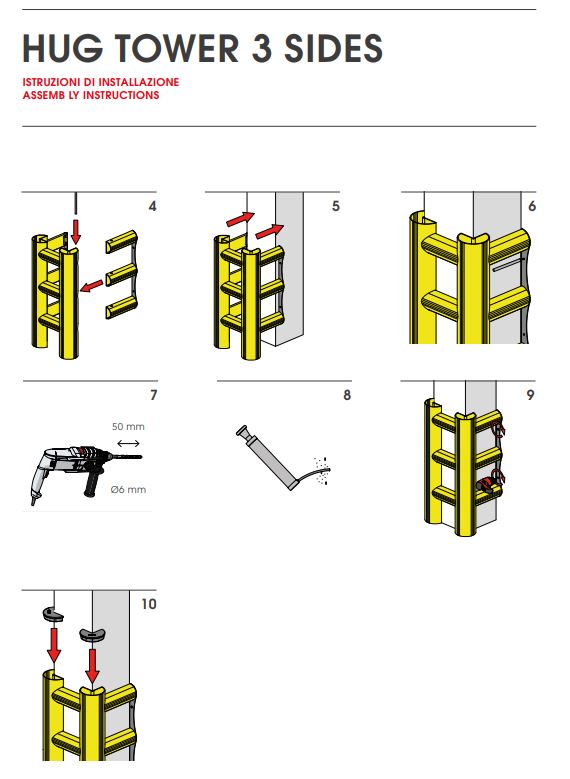 HUG TOWER 3 SIDES

ISTRUZIONI DI INSTALLAZIONE
ASSEMB LY INSTRUCTIONS

4

5

6

7

50 mm

Ø6 mm

8

9

10