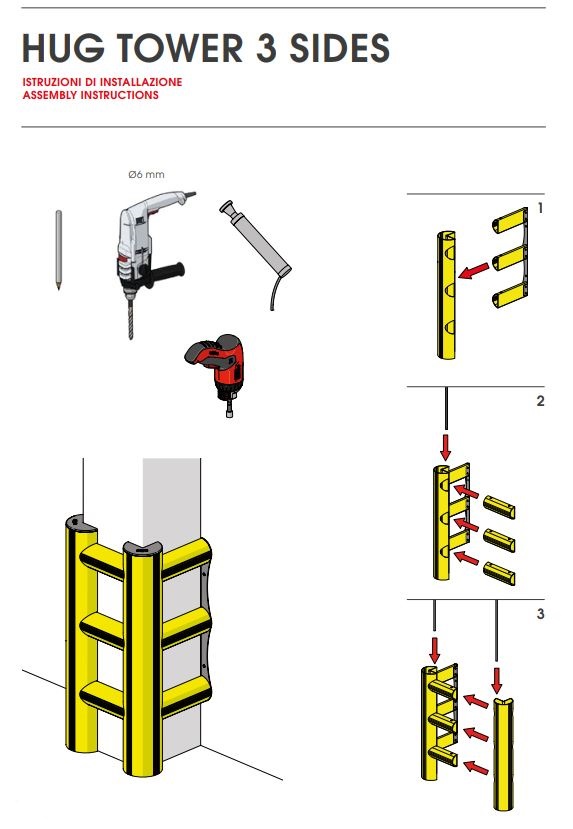 HUG TOWER 3 SIDES

ISTRUZIONI DI INSTALLAZIONE
ASSEMBLY INSTRUCTIONS

Ø6 mm

1

2

3