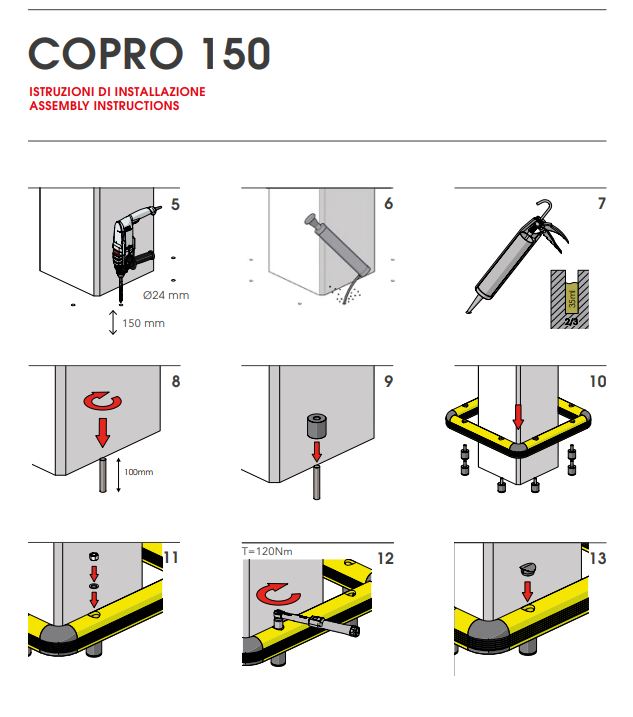 COPRO 150

ISTRUZIONI DI INSTALLAZIONE
ASSEMBLY INSTRUCTIONS

5

Ø24 mm

150 mm

6

7

35ml

2/3

8

100mm

9

10

11

T=120Nm

12

13