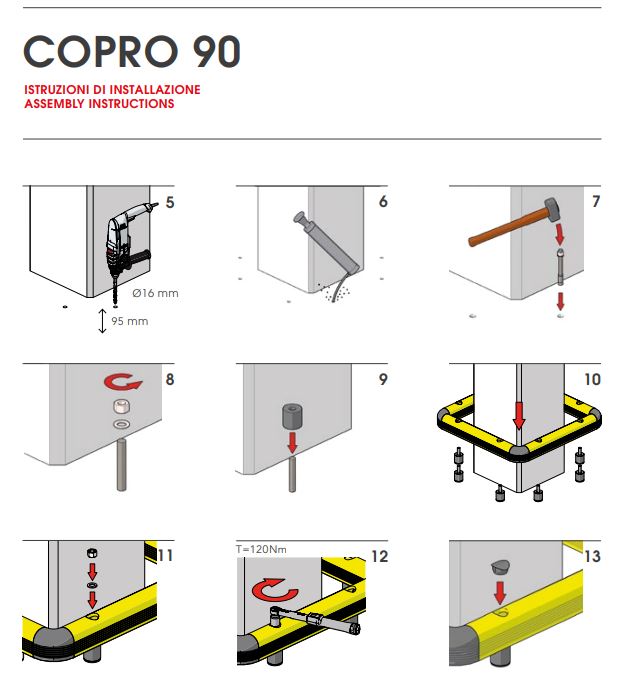 COPRO 90

ISTRUZIONI DI INSTALLAZIONE
ASSEMBLY INSTRUCTIONS

5
Ø16 mm
95 mm

6

7

8

9

10

11

T=120Nm
12

13