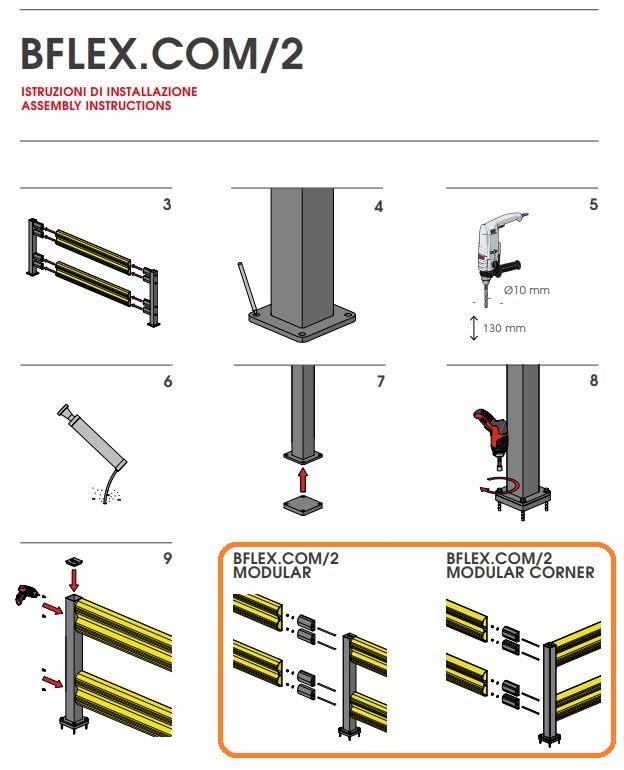 BFLEX.COM/2

ISTRUZIONI DI INSTALLAZIONE
ASSEMBLY INSTRUCTIONS

3

4

5

Ø10 mm

130 mm

6

7

8

9

BFLEX.COM/2
MODULAR

BFLEX.COM/2
MODULAR CORNER