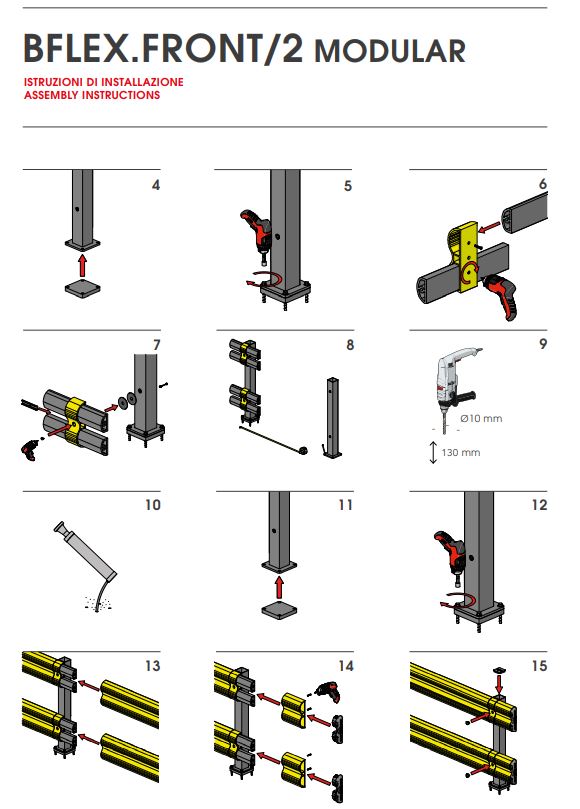 BFLEX.FRONT/2 MODULAR

ISTRUZIONI DI INSTALLAZIONE
ASSEMBLY INSTRUCTIONS

4

5

6

7

8

9

Ø10 mm

130 mm

10

11

12

13

14

15