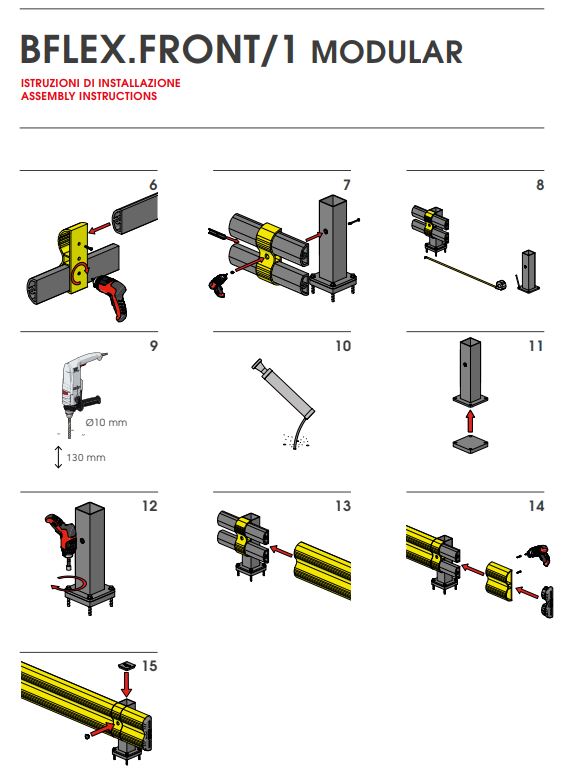 BFLEX.FRONT/1 MODULAR

ISTRUZIONI DI INSTALLAZIONE
ASSEMBLY INSTRUCTIONS

6

7

8

9

Ø10 mm

130 mm

10

11

12

13

14

15