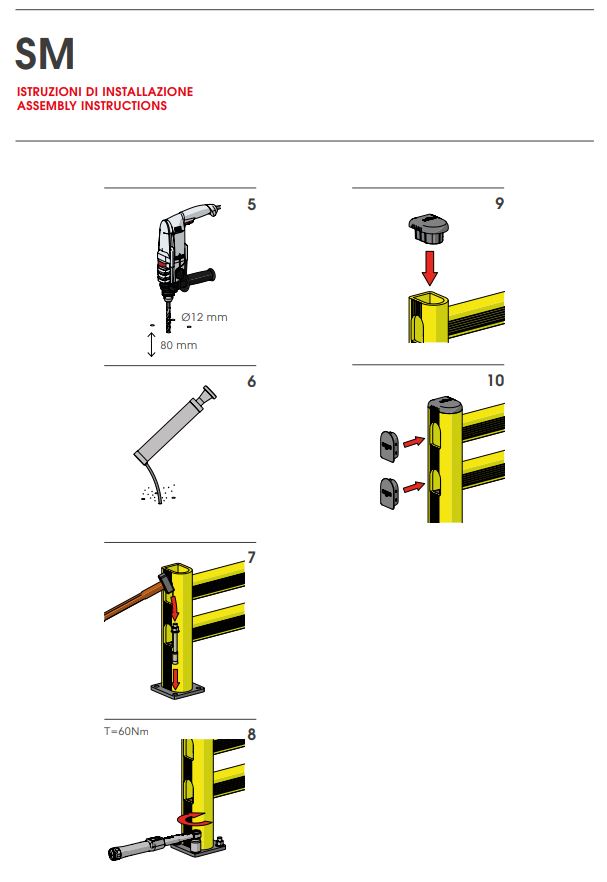 SM

ISTRUZIONI DI INSTALLAZIONE
ASSEMBLY INSTRUCTIONS

5

Ø12 mm

80 mm

6

7

T=60Nm

8

9

10