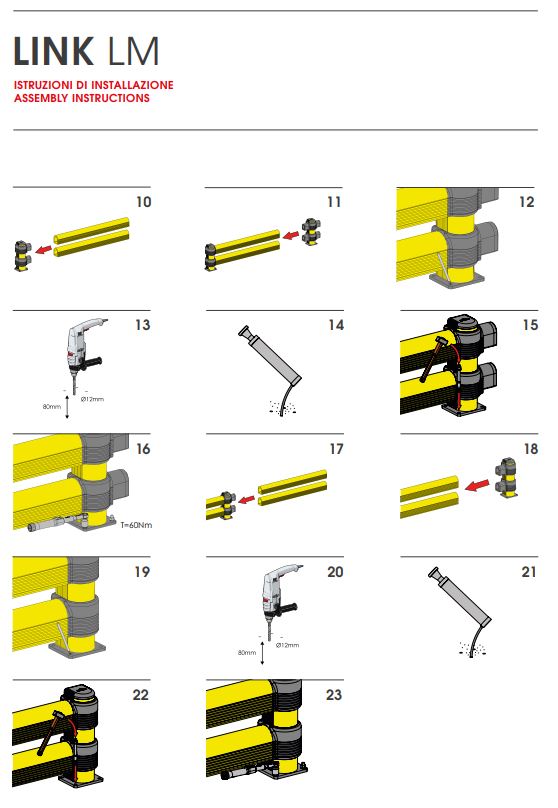 LINK LM

ISTRUZIONI DI INSTALLAZIONE
ASSEMBLY INSTRUCTIONS

10

11

12

13

80mm

Ø12mm

14

15

16

T=60Nm

17

18

19

20

80mm

Ø12mm

21

22

23