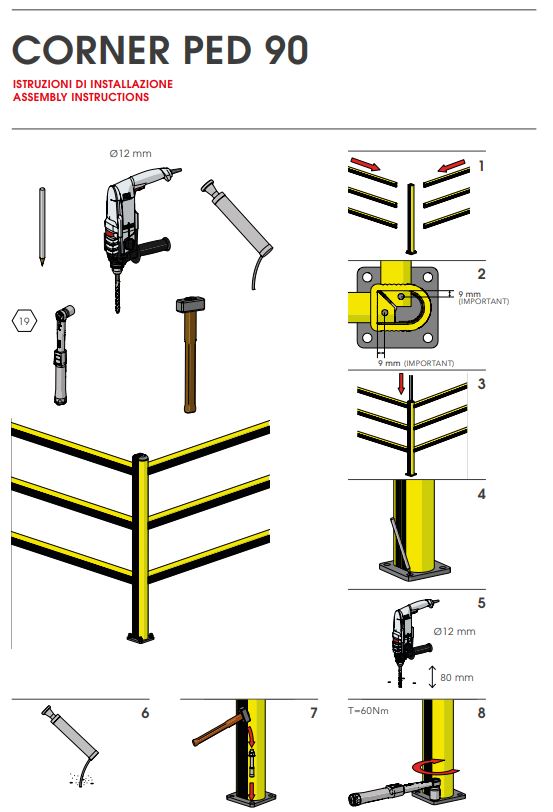 CORNER PED 90

ISTRUZIONI DI INSTALLAZIONE
ASSEMBLY INSTRUCTIONS

Ø12 mm

19

1

2

9 mm (IMPORTANT)

9 mm (IMPORTANT)

3

4

5

Ø12 mm

80 mm

6

7

T=60Nm

8