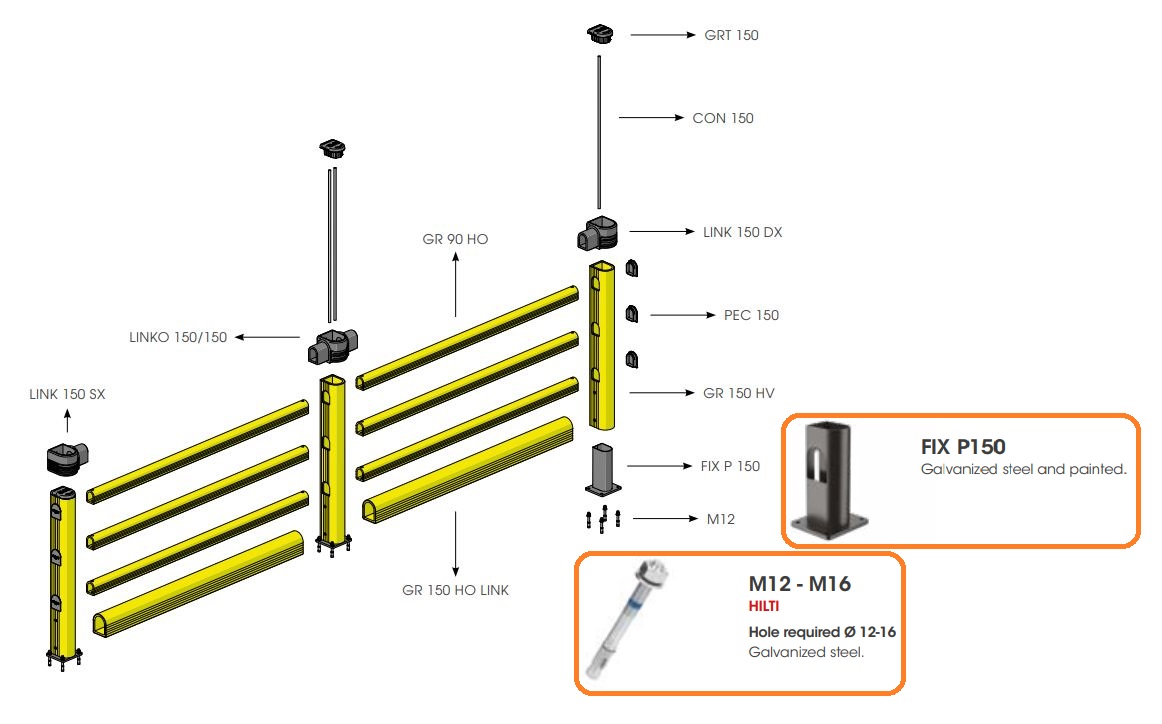 GRT 150

CON 150

LINK 150 DX

GR 90 HO

PEC 150

LINKO 150/150

GR 150 HV

LINK 150 SX

FIX P 150

M12

GR 150 HO LINK

FIX P150
Galvanized steel and painted.

M12 - M16
HILTI
Hole required Ø 12-16
Galvanized steel.