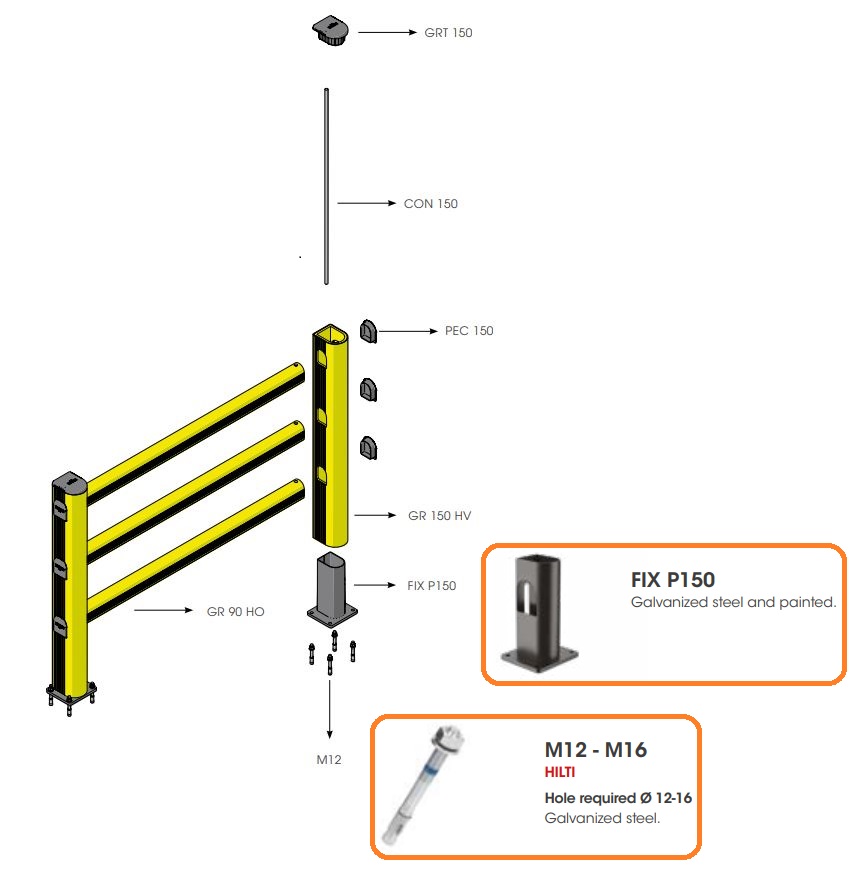 GRT 150

CON 150

PEC 150

GR 150 HV

FIX P150

GR 90 HO

M12

FIX P150
Galvanized steel and painted.

M12 - M16
HILTI
Hole required Ø 12-16
Galvanized steel.